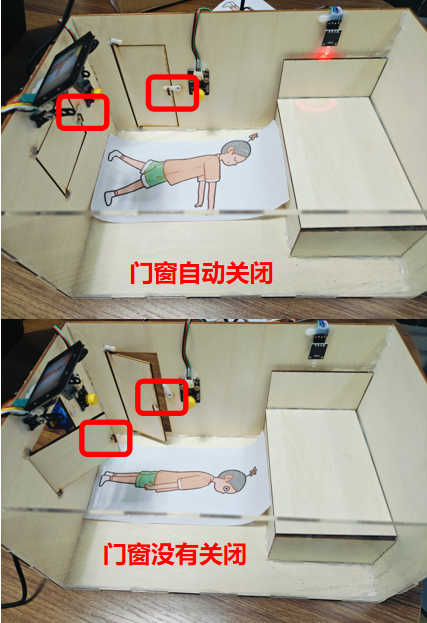 门窗自动关闭

门窗没有关闭